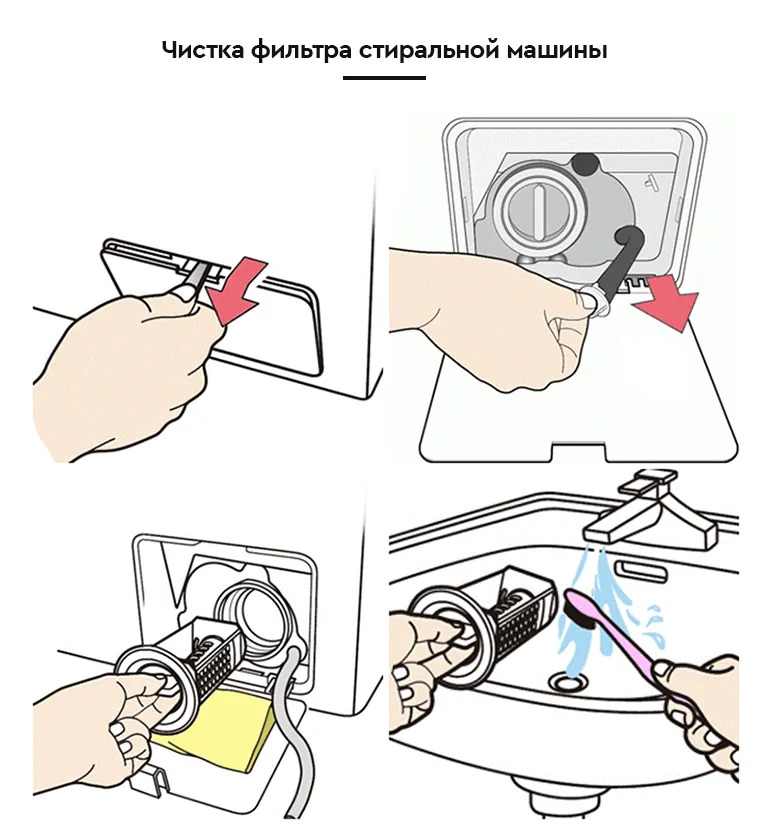 Чистка фильтра стиральной машины